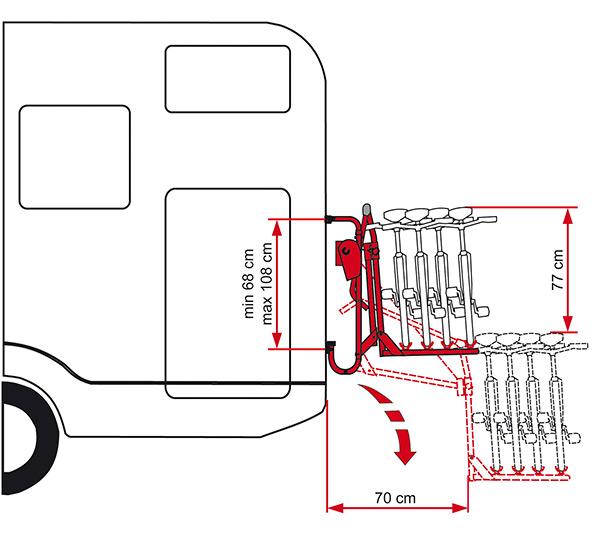 min 68 cm
max 108 cm

77 cm

70 cm